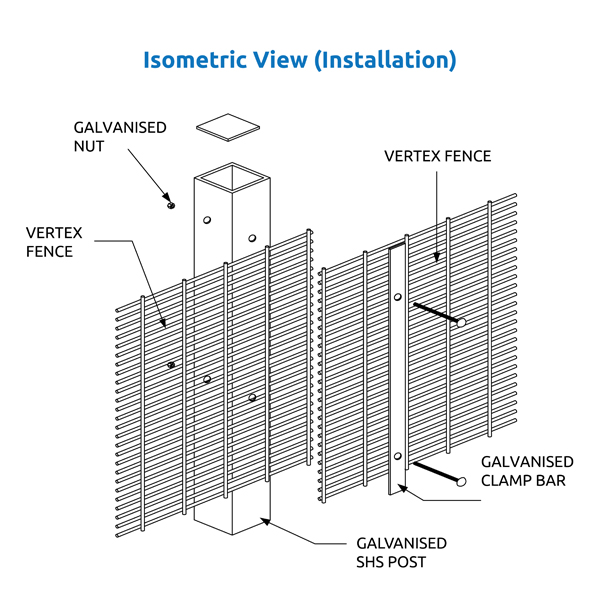 Isometric View (Installation)

GALVANISED NUT

VERTEX FENCE

VERTEX FENCE

GALVANISED CLAMP BAR

GALVANISED SHS POST