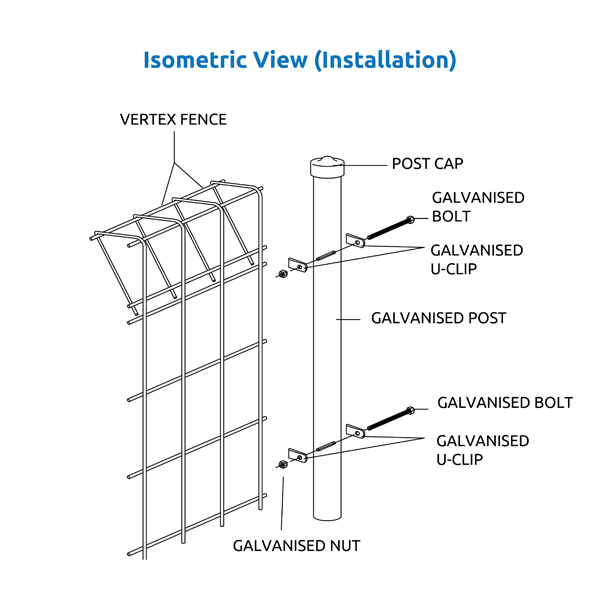 Isometric View (Installation)

VERTEX FENCE

POST CAP

GALVANISED BOLT

GALVANISED U-CLIP

GALVANISED POST

GALVANISED BOLT

GALVANISED U-CLIP

GALVANISED NUT